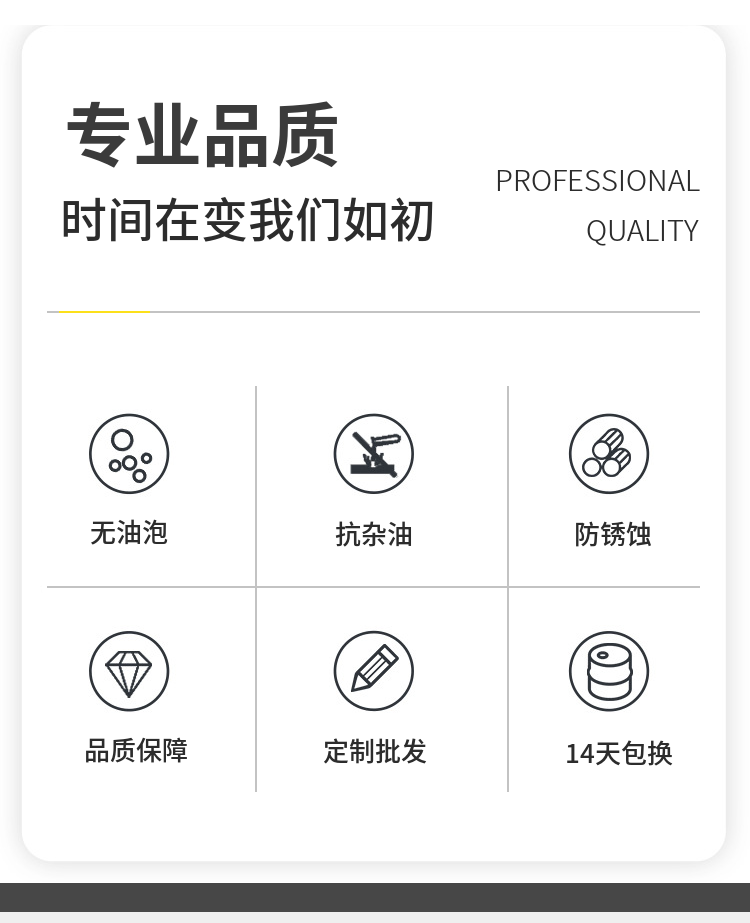 专业品质

时间在变我们如初

PROFESSIONAL
QUALITY

无油泡

抗杂油

防锈蚀

品质保障

定制批发

14天包换